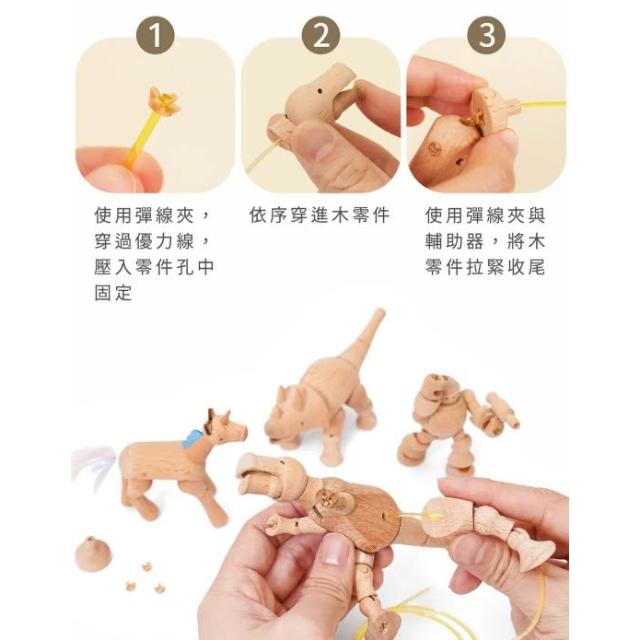 1

使用彈線夾，穿過優力線，壓入零件孔中固定

2

依序穿進木零件

3

使用彈線夾與輔助器，將木零件拉緊收尾