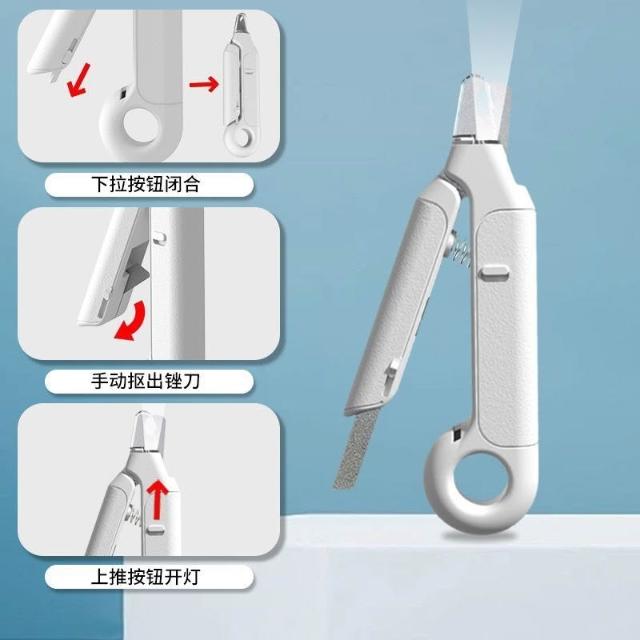 下拉按钮闭合

手动抠出锉刀

上推按钮开灯