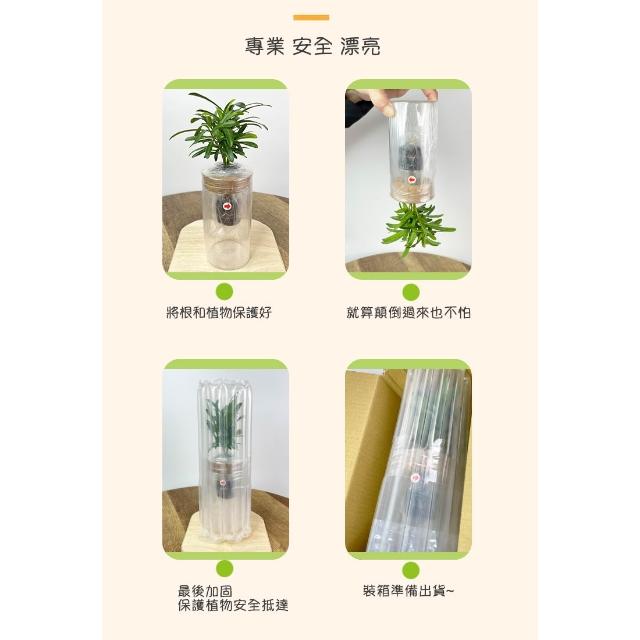 專業 安全 漂亮

將根和植物保護好

就算顛倒過來也不怕

最後加固
保護植物安全抵達

裝箱準備出貨~