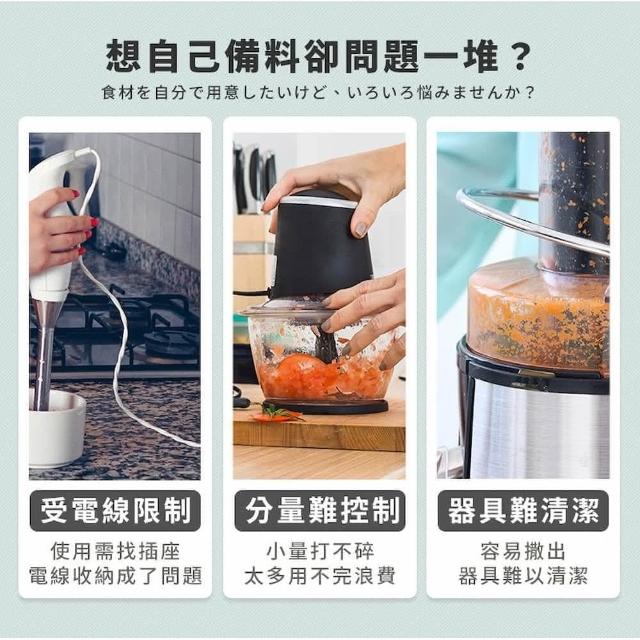 想自己備料卻問題一堆？
食材を自分で用意したいけど、いろいろ悩みませんか？

受電線限制
使用需找插座
電線收納成了問題

分量難控制
小量打不碎
太多用不完浪費

器具難清潔
容易撒出
器具難以清潔