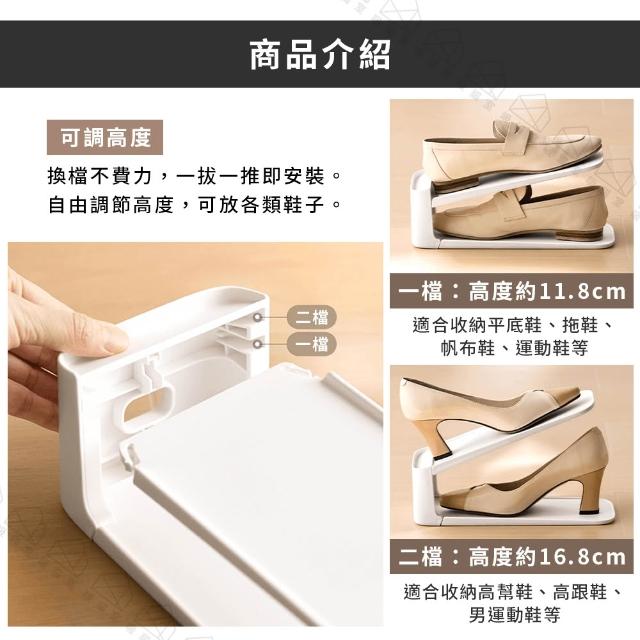 商品介紹

可調高度

換檔不費力，一拔一推即安裝。
自由調節高度，可放各類鞋子。

二檔
一檔

一檔：高度約11.8cm

適合收納平底鞋、拖鞋、帆布鞋、運動鞋等

二檔：高度約16.8cm

適合收納高幫鞋、高跟鞋、男運動鞋等