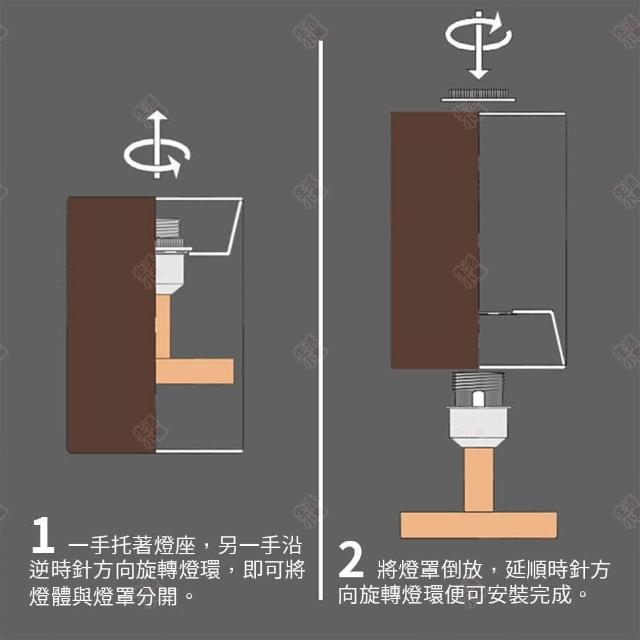 1 一手托著燈座，另一手沿逆時針方向旋轉燈環，即可將燈體與燈罩分開。

2 將燈罩倒放，延順時針方向旋轉燈環便可安裝完成。