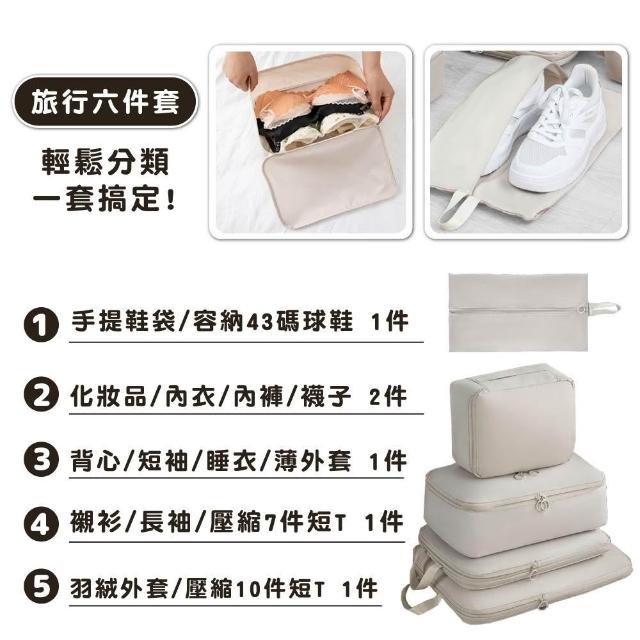 旅行六件套

輕鬆分類
一套搞定!

1 手提鞋袋/容納43碼球鞋 1件

2 化妝品/內衣/內褲/襪子 2件

3 背心/短袖/睡衣/薄外套 1件

4 襯衫/長袖/壓縮7件短T 1件

5 羽絨外套/壓縮10件短T 1件