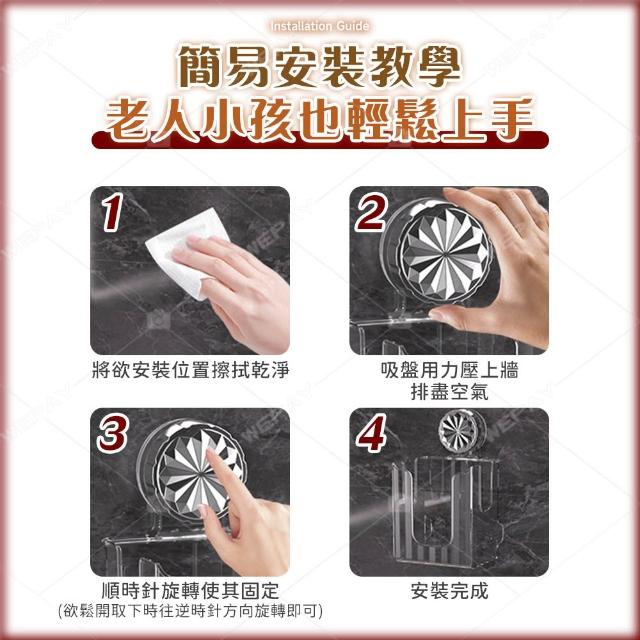 Installation Guide
簡易安裝教學
老人小孩也輕鬆上手

1
將欲安裝位置擦拭乾淨

2
吸盤用力壓上牆
排盡空氣

3
順時針旋轉使其固定
(欲鬆開取下時往逆時針方向旋轉即可)

4
安裝完成