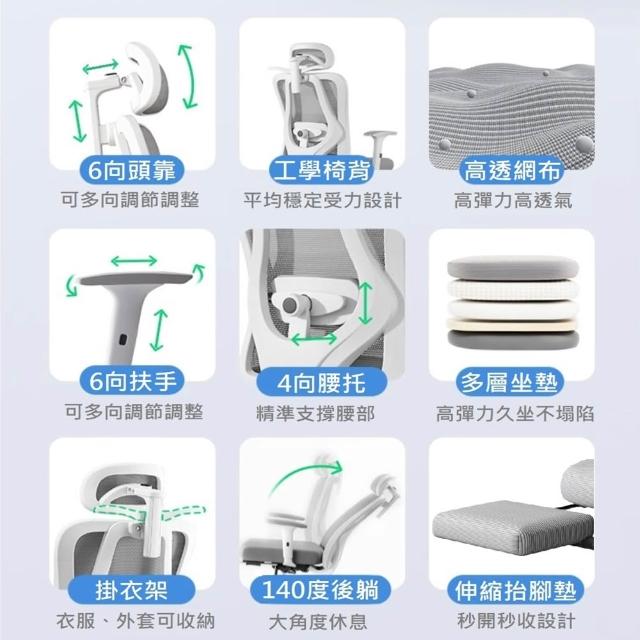 6向頭靠
可多向調節調整

工學椅背
平均穩定受力設計

高透網布
高彈力高透氣

6向扶手
可多向調節調整

4向腰托
精準支撐腰部

多層坐墊
高彈力久坐不塌陷

掛衣架
衣服、外套可收納

140度後躺
大角度休息

伸縮抬腳墊
秒開秒收設計