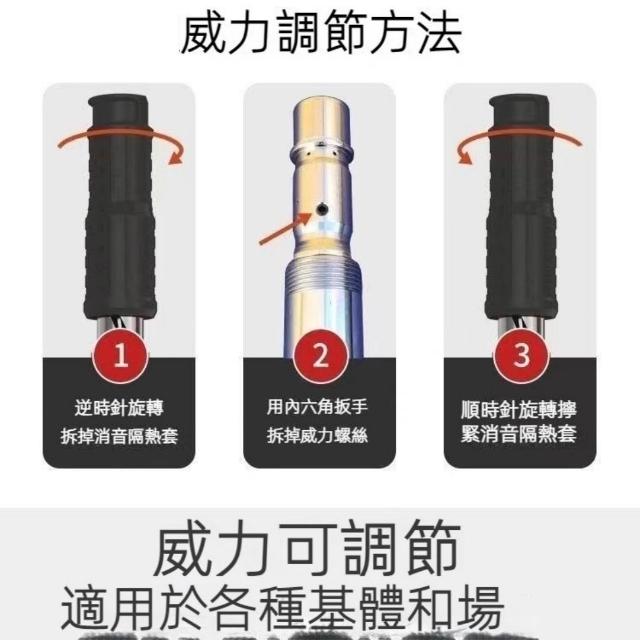 威力調節方法

1
逆時針旋轉
拆掉消音隔熱套

2
用內六角扳手
拆掉威力螺絲

3
順時針旋轉擰
緊消音隔熱套

威力可調節
適用於各種基體和場