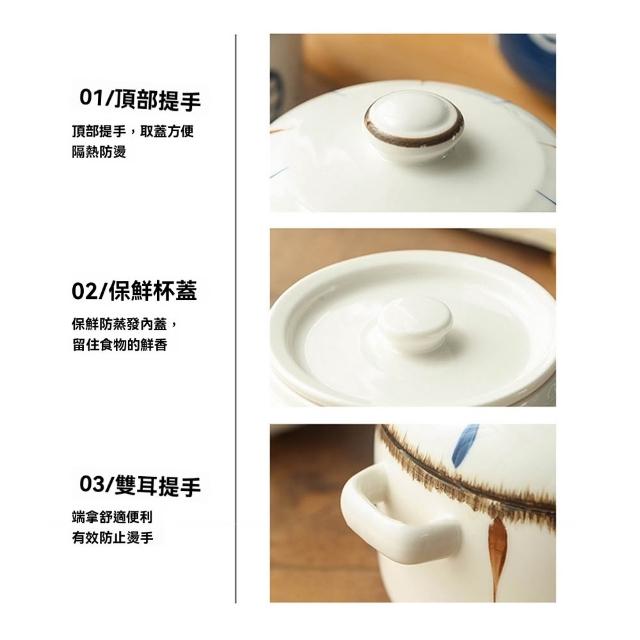 01/頂部提手

頂部提手，取蓋方便
隔熱防燙

02/保鮮杯蓋

保鮮防蒸發內蓋，
留住食物的鮮香

03/雙耳提手

端拿舒適便利
有效防止燙手