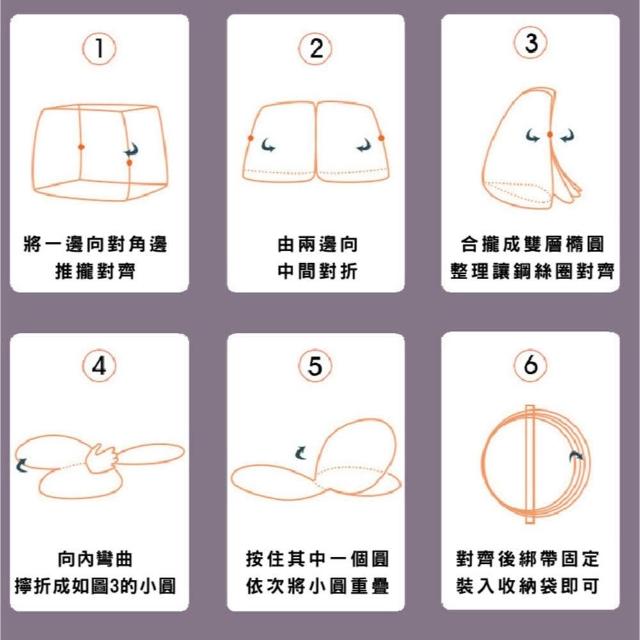 1

將一邊向對角邊
推攏對齊

2

由兩邊向
中間對折

3

合攏成雙層橢圓
整理讓鋼絲圈對齊

4

向內彎曲
擰折成如圖3的小圓

5

按住其中一個圓
依次將小圓重疊

6

對齊後綁帶固定
裝入收納袋即可