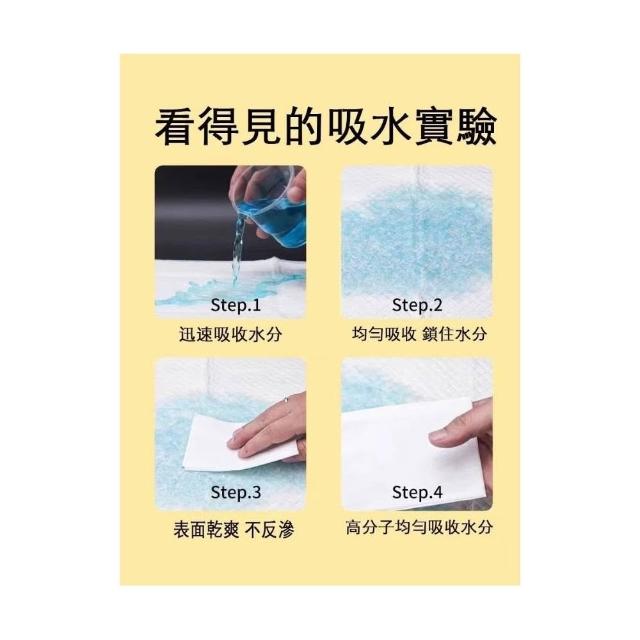 看得見的吸水實驗

Step.1
迅速吸收水分

Step.2
均勻吸收 鎖住水分

Step.3
表面乾爽 不反滲

Step.4
高分子均勻吸收水分