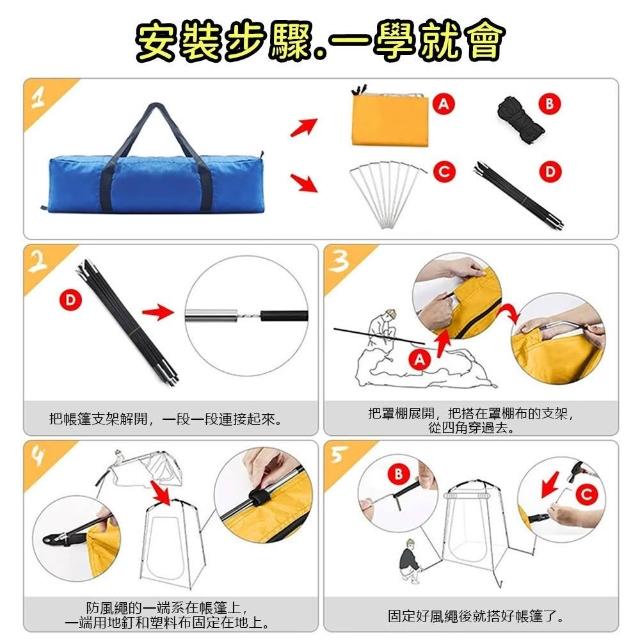 安裝步驟.一學就會

1

A

B

C

D

2

D

把帳篷支架解開，一段一段連接起來。

3

A

把罩棚展開，把搭在罩棚布的支架，從四角穿過去。

4

防風繩的一端系在帳篷上，一端用地釘和塑料布固定在地上。

5

B

C

固定好風繩後就搭好帳篷了。