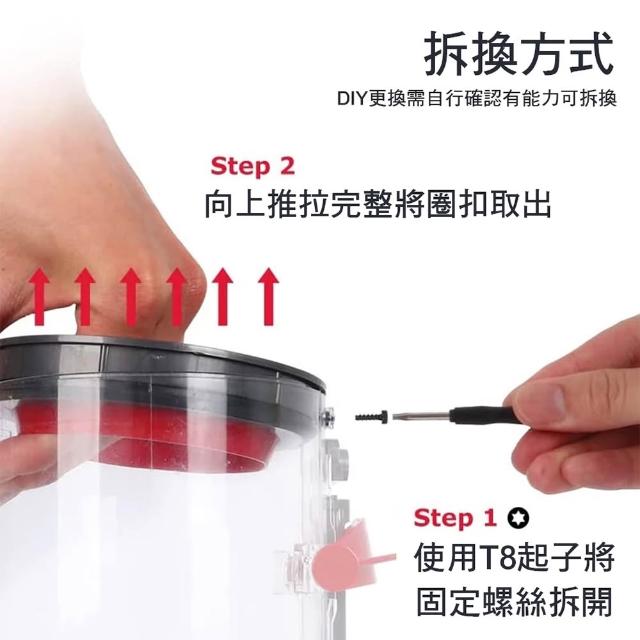 拆換方式

DIY更換需自行確認有能力可拆換

Step 2
向上推拉完整將圈扣取出

Step 1
使用T8起子將固定螺絲拆開