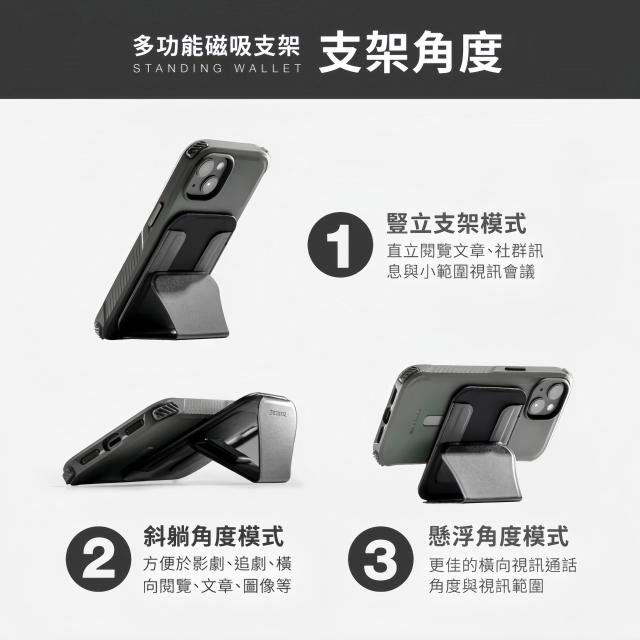 多功能磁吸支架
STANDING WALLET
支架角度

1
豎立支架模式
直立閱覽文章、社群訊息與小範圍視訊會議

2
斜躺角度模式
方便於影劇、追劇、橫向閱覽、文章、圖像等

3
懸浮角度模式
更佳的橫向視訊通話角度與視訊範圍