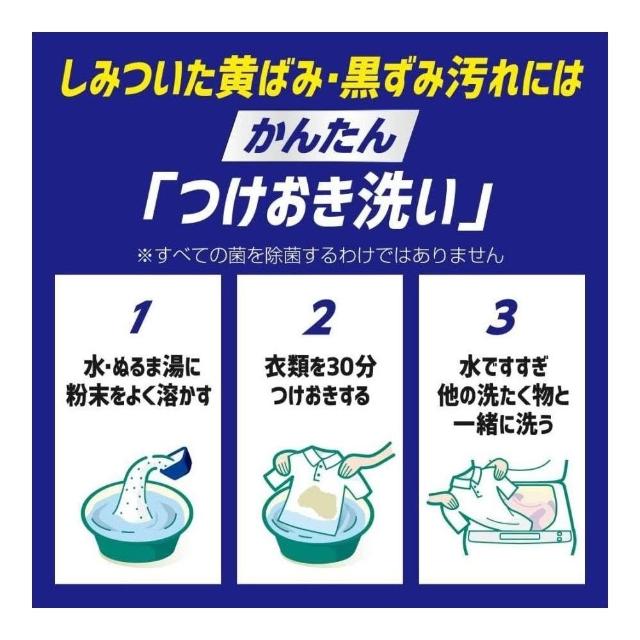 しみついた黄ばみ・黒ずみ汚れには

かんたん

「つけおき洗い」

※すべての菌を除菌するわけではありません

1

水・ぬるま湯に粉末をよく溶かす

2

衣類を30分つけおきする

3

水ですすぎ他の洗たく物と一緒に洗う