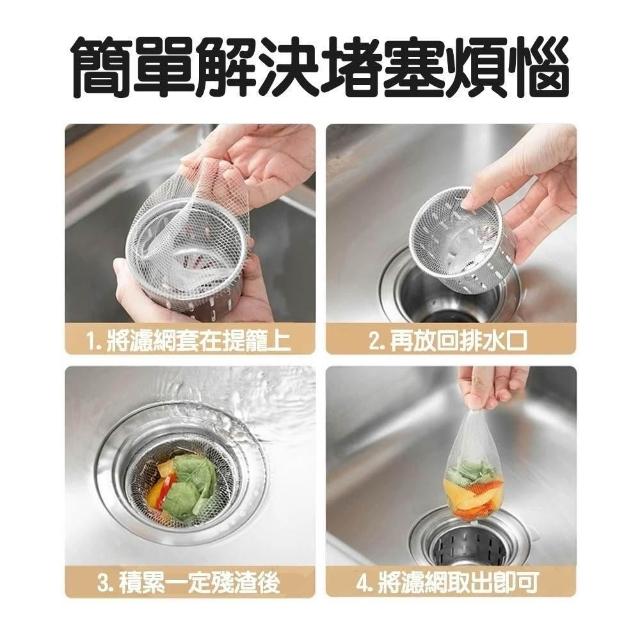 簡單解決堵塞煩惱

1. 將濾網套在提籠上

2. 再放回排水口

3. 積累一定殘渣後

4. 將濾網取出即可