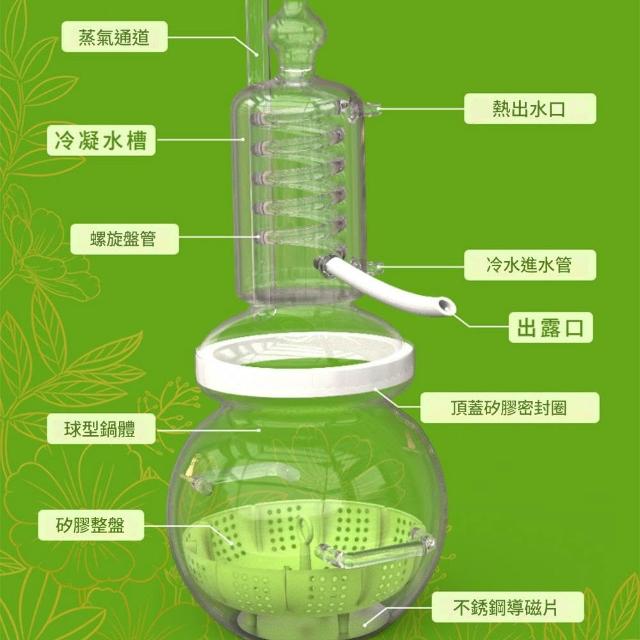 蒸氣通道

熱出水口

冷凝水槽

螺旋盤管

冷水進水管

出露口

頂蓋矽膠密封圈

球型鍋體

矽膠整盤

不銹鋼導磁片