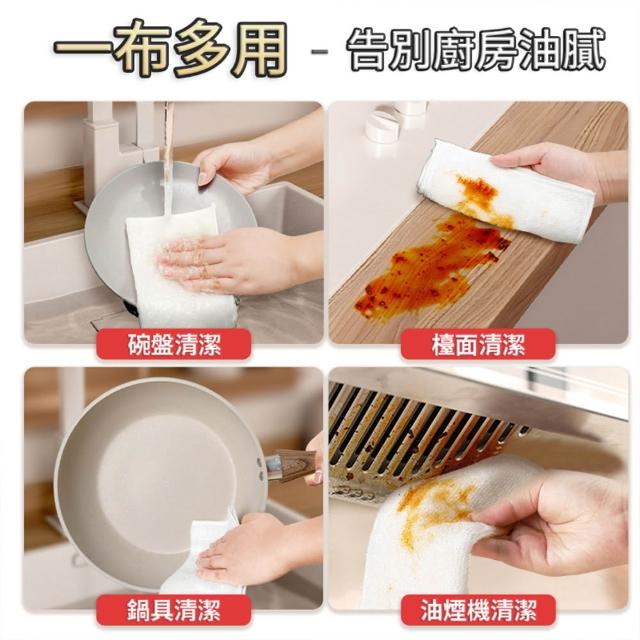 一布多用 - 告別廚房油膩

碗盤清潔

檯面清潔

鍋具清潔

油煙機清潔