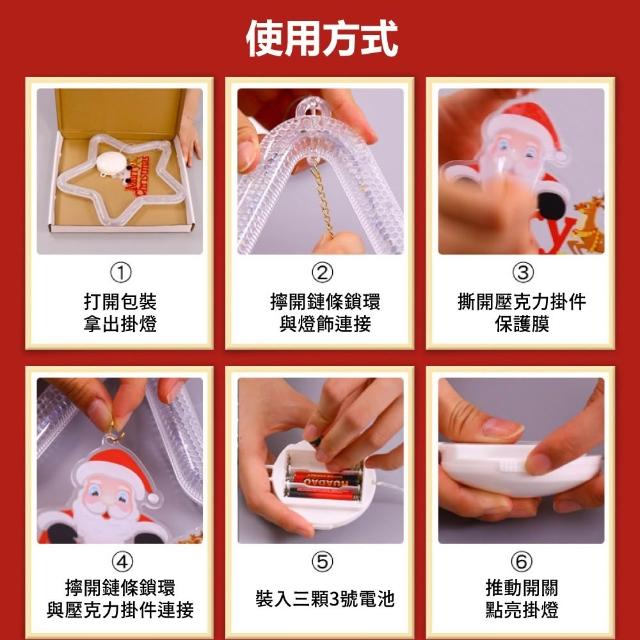 使用方式

①
打開包裝
拿出掛燈

②
擰開鏈條鎖環
與燈飾連接

③
撕開壓克力掛件
保護膜

④
擰開鏈條鎖環
與壓克力掛件連接

⑤
裝入三顆3號電池

⑥
推動開關
點亮掛燈