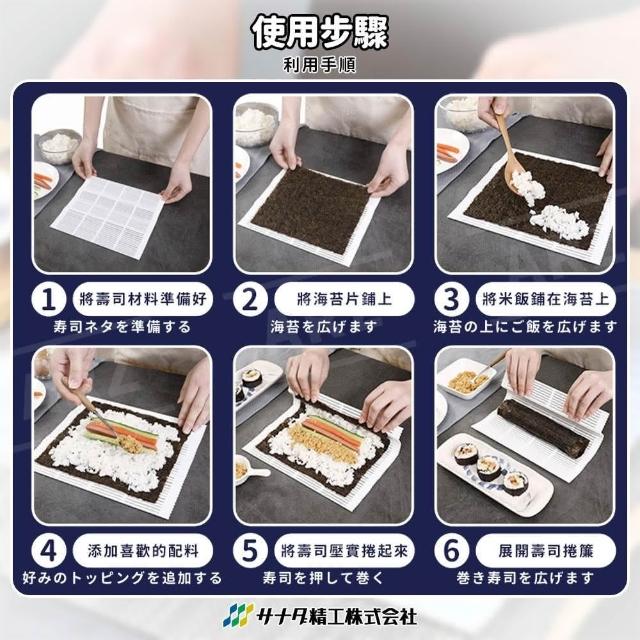 使用步驟
利用手順

1 將壽司材料準備好
寿司ネタを準備する

2 將海苔片鋪上
海苔を広げます

3 將米飯鋪在海苔上
海苔の上にご飯を広げます

4 添加喜歡的配料
好みのトッピングを追加する

5 將壽司壓實捲起來
寿司を押して巻く

6 展開壽司捲簾
巻き寿司を広げます

サナダ精工株式会社