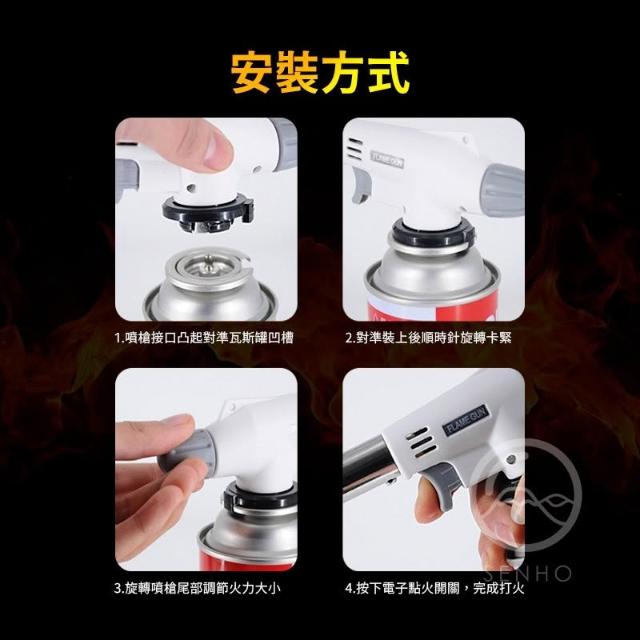 安裝方式

FLAME GUN

1.噴槍接口凸起對準瓦斯罐凹槽

2.對準裝上後順時針旋轉卡緊

FLAME GUN

3.旋轉噴槍尾部調節火力大小

4.按下電子點火開關，完成打火

SENHO