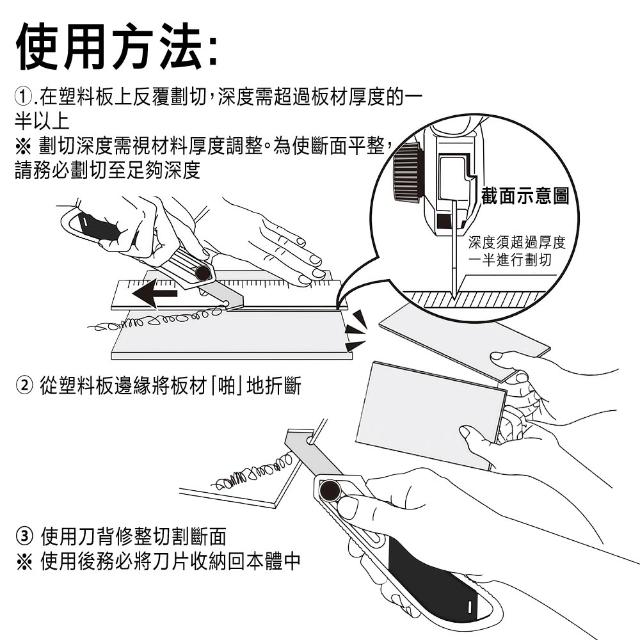 使用方法:

①.在塑料板上反覆劃切,深度需超過板材厚度的一半以上
※ 劃切深度需視材料厚度調整。為使斷面平整,請務必劃切至足夠深度

截面示意圖

深度須超過厚度一半進行劃切

② 從塑料板邊緣將板材「啪」地折斷

③ 使用刀背修整切割斷面
※ 使用後務必將刀片收納回本體中