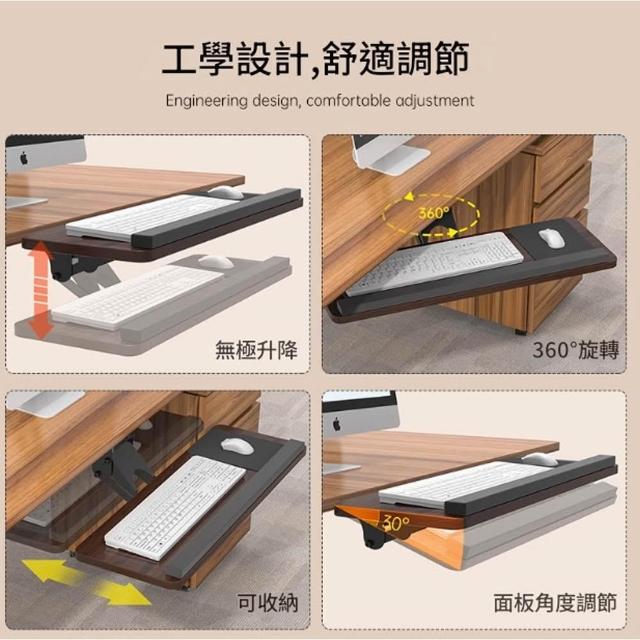 工學設計,舒適調節

Engineering design, comfortable adjustment

無極升降

360°

360°旋轉

可收納

30°

面板角度調節