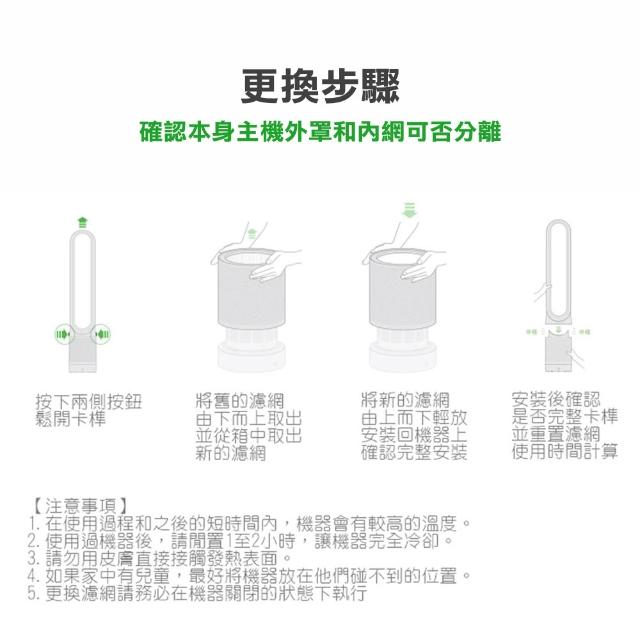 更換步驟

確認本身主機外罩和內網可否分離

按下兩側按鈕
鬆開卡榫

將舊的濾網
由下而上取出
並從箱中取出
新的濾網

將新的濾網
由上而下輕放
安裝回機器上
確認完整安裝

安裝後確認
是否完整卡榫
並重置濾網
使用時間計算

【注意事項】
1. 在使用過程和之後的短時間內，機器會有較高的溫度。
2. 使用過機器後，請閒置1至2小時，讓機器完全冷卻。
3. 請勿用皮膚直接接觸發熱表面。
4. 如果家中有兒童，最好將機器放在他們碰不到的位置。
5. 更換濾網請務必在機器關閉的狀態下執行