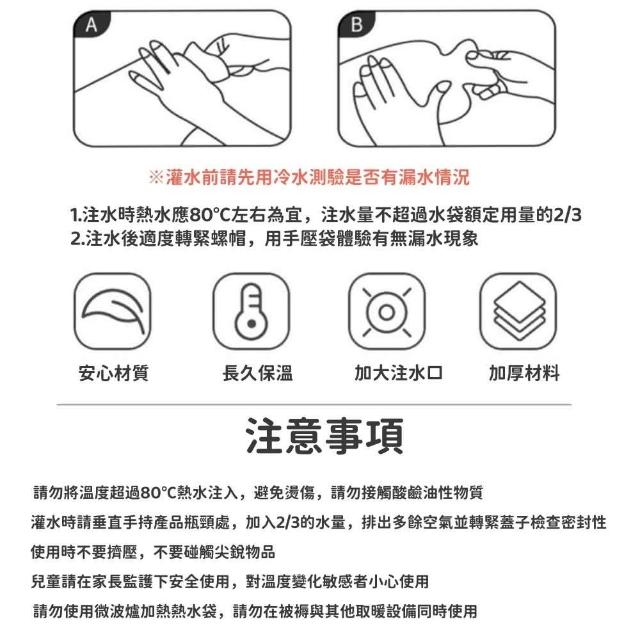 A

B

※灌水前請先用冷水測驗是否有漏水情況

1.注水時熱水應80°C左右為宜，注水量不超過水袋額定用量的2/3
2.注水後適度轉緊螺帽，用手壓袋體驗有無漏水現象

安心材質

長久保溫

加大注水口

加厚材料

注意事項

請勿將溫度超過80°C熱水注入，避免燙傷，請勿接觸酸鹼油性物質

灌水時請垂直手持產品瓶頸處，加入2/3的水量，排出多餘空氣並轉緊蓋子檢查密封性

使用時不要擠壓，不要碰觸尖銳物品

兒童請在家長監護下安全使用，對溫度變化敏感者小心使用

請勿使用微波爐加熱熱水袋，請勿在被褥與其他取暖設備同時使用