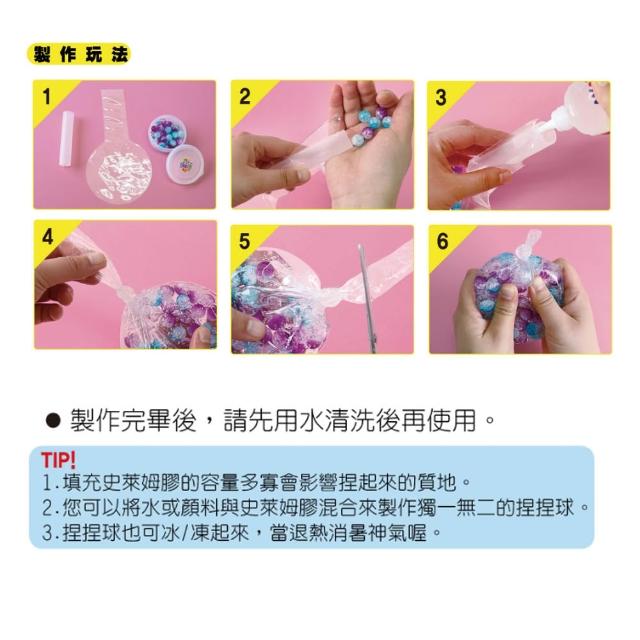 製作玩法

1

2

3

4

5

6

● 製作完畢後，請先用水清洗後再使用。

TIP!
1.填充史萊姆膠的容量多寡會影響捏起來的質地。
2.您可以將水或顏料與史萊姆膠混合來製作獨一無二的捏捏球。
3.捏捏球也可冰/凍起來，當退熱消暑神氣喔。