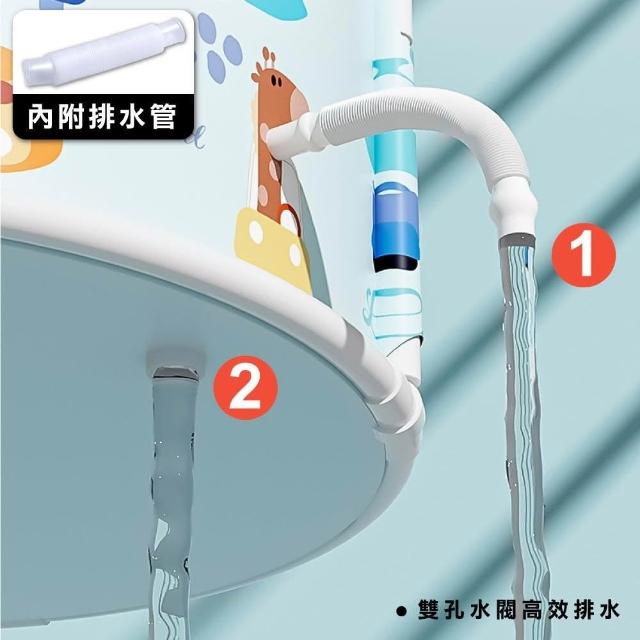 內附排水管

1

2

● 雙孔水閥高效排水