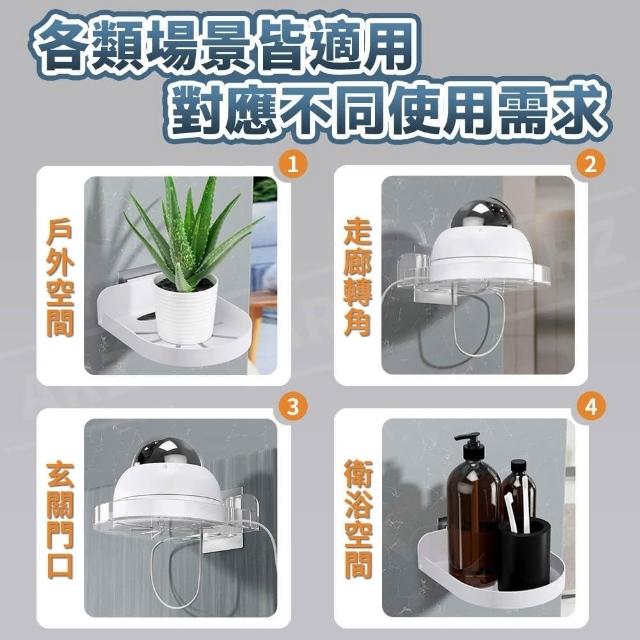 各類場景皆適用
對應不同使用需求

1
戶外空間

2
走廊轉角

3
玄關門口

4
衛浴空間