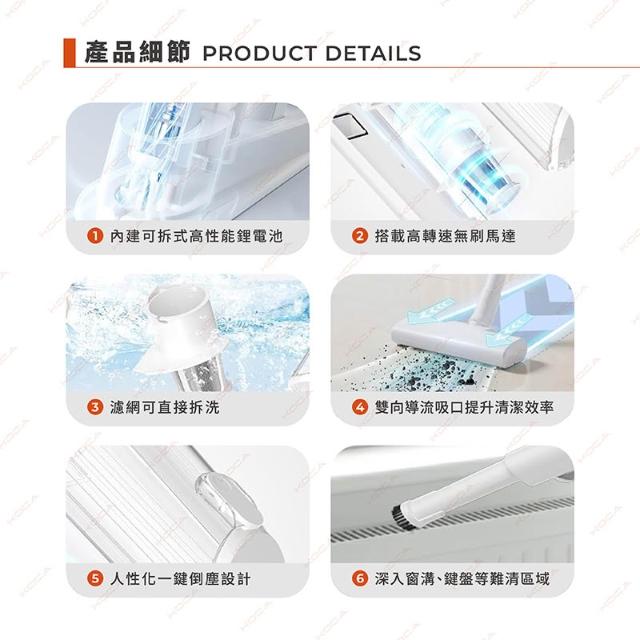 產品細節 PRODUCT DETAILS

1 內建可拆式高性能鋰電池

2 搭載高轉速無刷馬達

3 濾網可直接拆洗

4 雙向導流吸口提升清潔效率

5 人性化一鍵倒塵設計

6 深入窗溝、鍵盤等難清區域