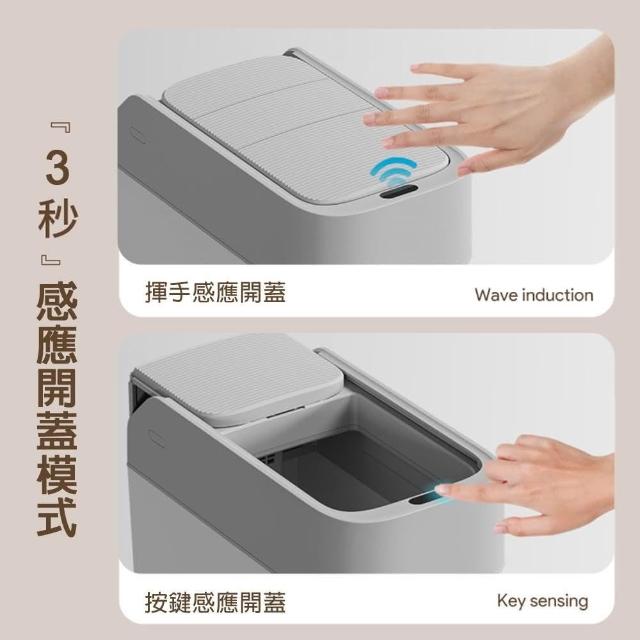 『3秒』感應開蓋模式

揮手感應開蓋

Wave induction

按鍵感應開蓋

Key sensing