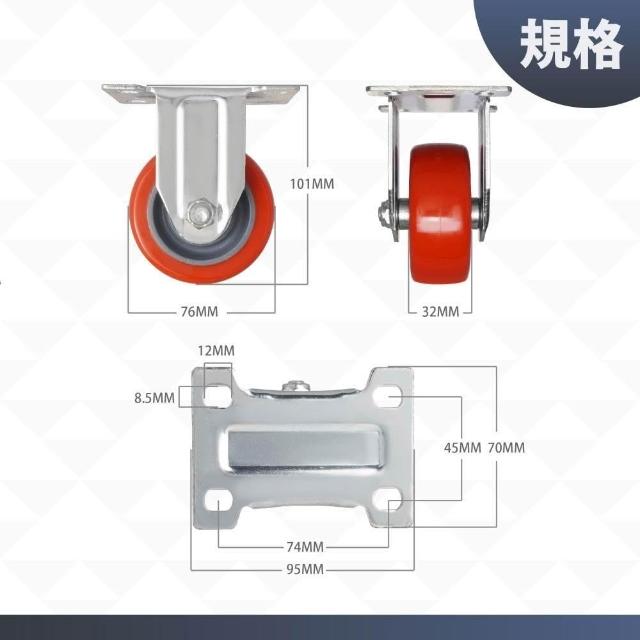 規格

101MM

76MM

32MM

12MM

8.5MM

45MM 70MM

74MM

95MM