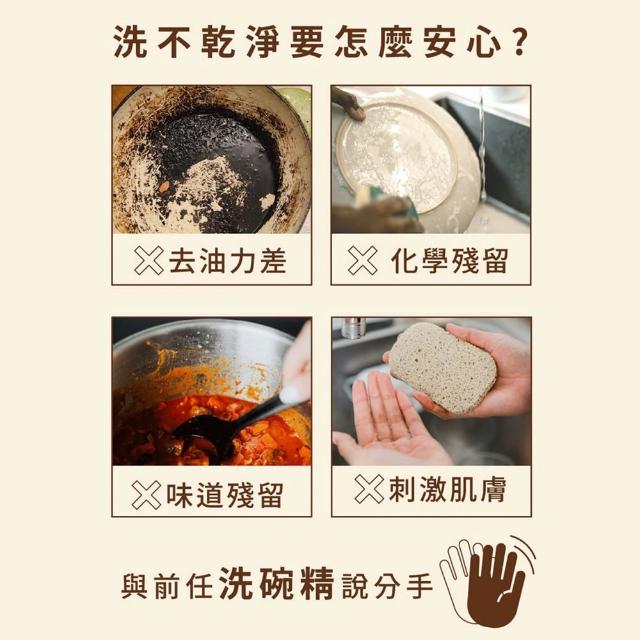 洗不乾淨要怎麼安心?

去油力差

化學殘留

味道殘留

刺激肌膚

與前任洗碗精說分手