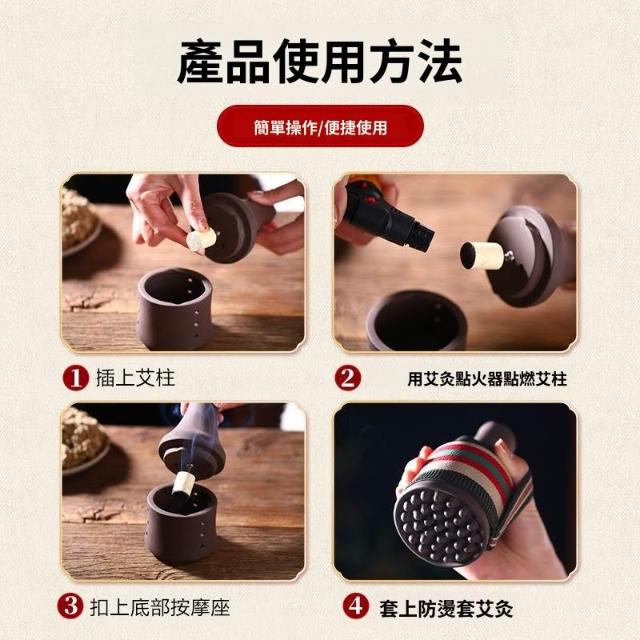 產品使用方法

簡單操作/便捷使用

1 插上艾柱

2 用艾灸點火器點燃艾柱

3 扣上底部按摩座

4 套上防燙套艾灸