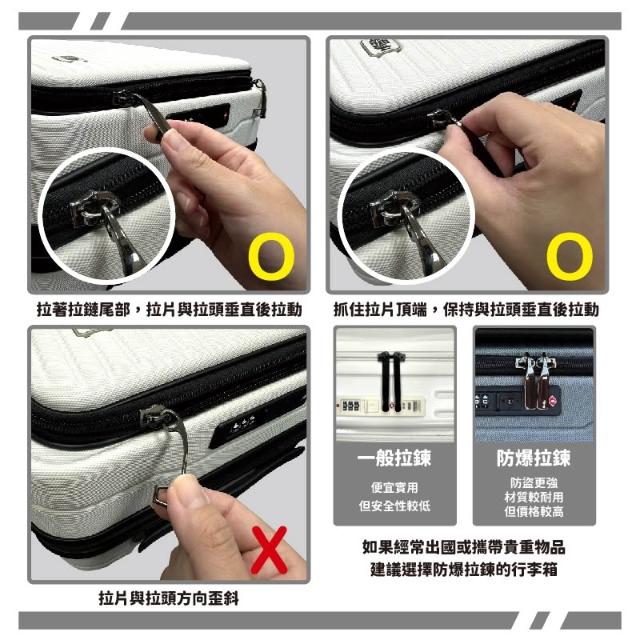 O

拉著拉鏈尾部，拉片與拉頭垂直後拉動

O

抓住拉片頂端，保持與拉頭垂直後拉動

X

拉片與拉頭方向歪斜

一般拉鍊

便宜實用
但安全性較低

防爆拉鍊

防盜更強
材質較耐用
但價格較高

如果經常出國或攜帶貴重物品
建議選擇防爆拉鍊的行李箱