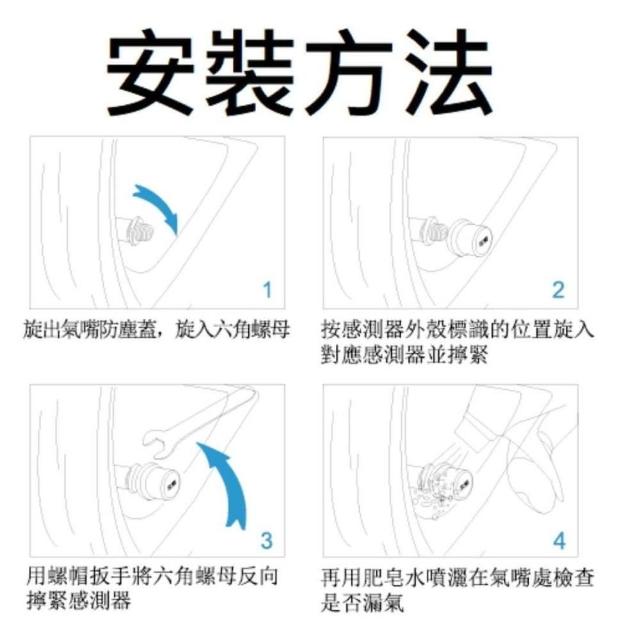 安裝方法

1

旋出氣嘴防塵蓋，旋入六角螺母

2

按感測器外殼標識的位置旋入對應感測器並擰緊

3

用螺帽扳手將六角螺母反向擰緊感測器

4

再用肥皂水噴灑在氣嘴處檢查是否漏氣