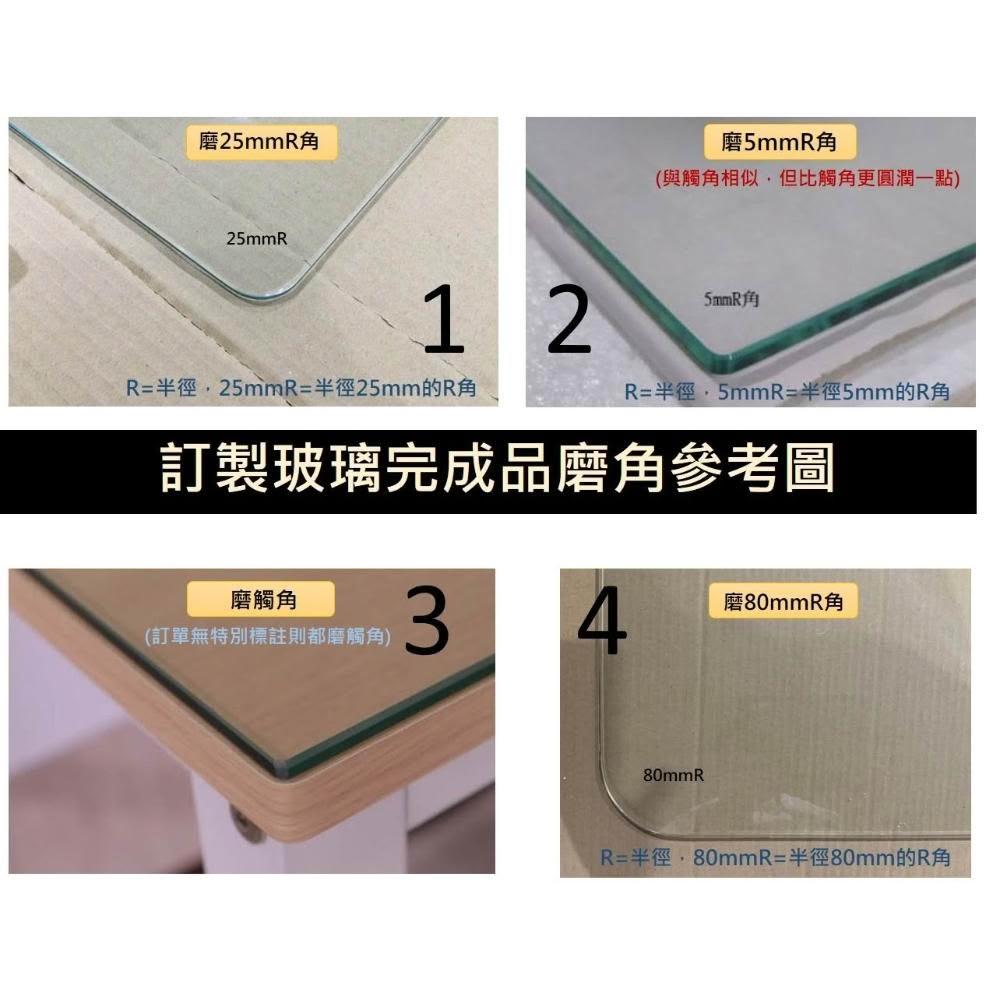 磨25mmR角

25mmR

1

R=半徑，25mmR=半徑25mm的R角

磨5mmR角

(與觸角相似，但比觸角更圓潤一點)

5mmR角

2

R=半徑，5mmR=半徑5mm的R角

訂製玻璃完成品磨角參考圖

磨觸角

(訂單無特別標註則都磨觸角)

3

4

磨80mmR角

80mmR

R=半徑，80mmR=半徑80mm的R角