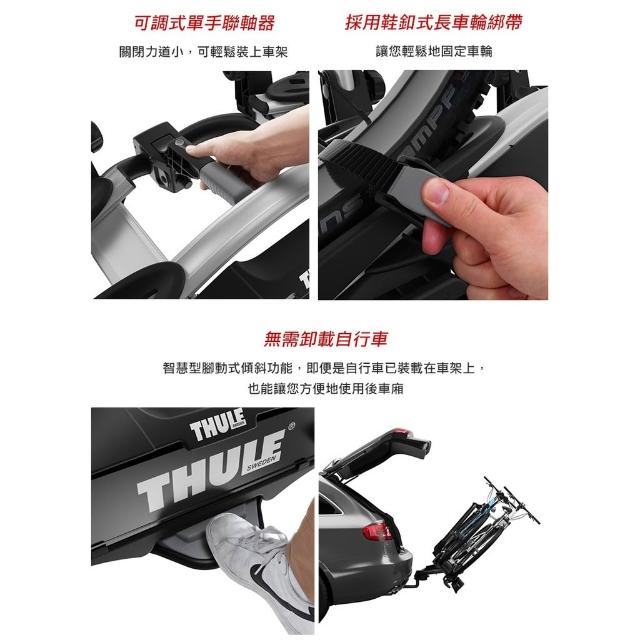 可調式單手聯軸器

關閉力道小，可輕鬆裝上車架

採用鞋釦式長車輪綁帶

讓您輕鬆地固定車輪

無需卸載自行車

智慧型腳動式傾斜功能，即便是自行車已裝載在車架上，也能讓您方便地使用後車廂

THULE SWEDEN

THULE SWEDEN