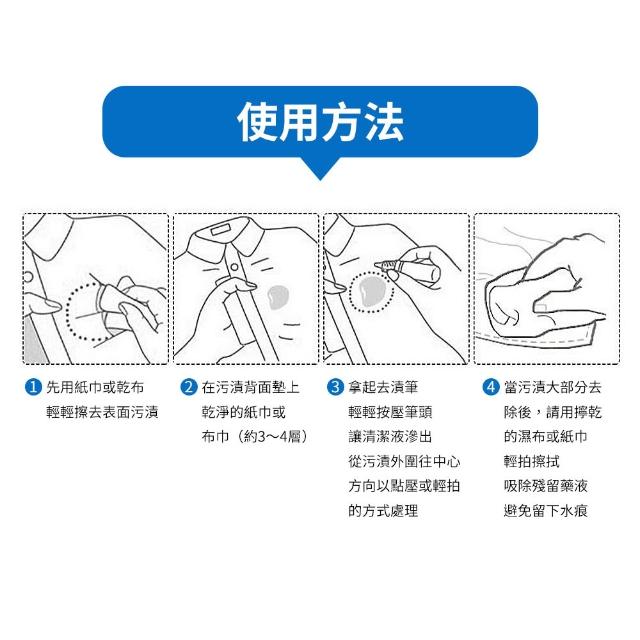 使用方法

1 先用紙巾或乾布輕輕擦去表面污漬

2 在污漬背面墊上乾淨的紙巾或布巾（約3～4層）

3 拿起去漬筆輕輕按壓筆頭讓清潔液滲出從污漬外圍往中心方向以點壓或輕拍的方式處理

4 當污漬大部分去除後，請用擰乾的濕布或紙巾輕拍擦拭吸除殘留藥液避免留下水痕