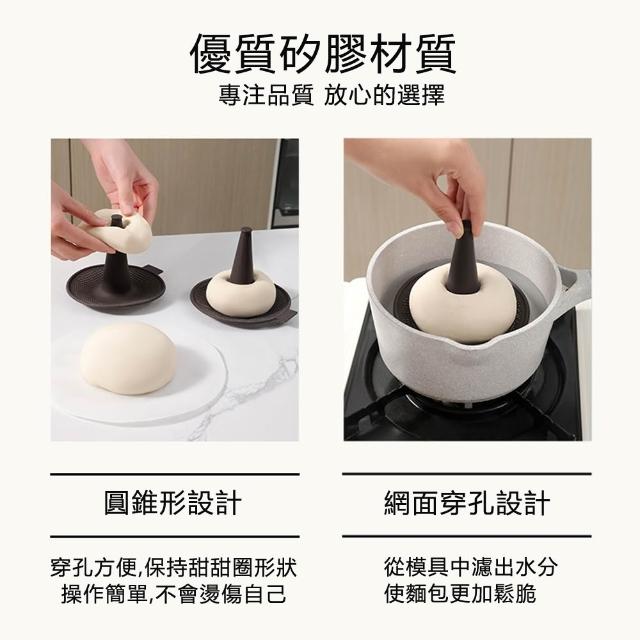 優質矽膠材質
專注品質 放心的選擇

圓錐形設計

穿孔方便,保持甜甜圈形狀
操作簡單,不會燙傷自己

網面穿孔設計

從模具中濾出水分
使麵包更加鬆脆