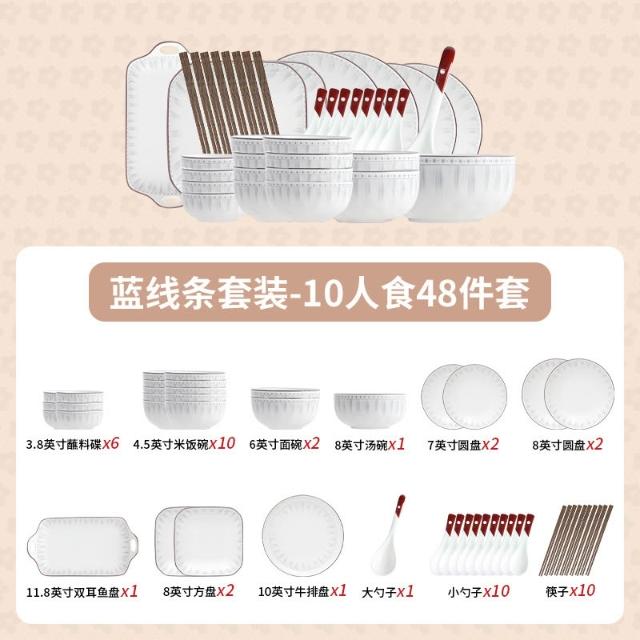 蓝线条套装-10人食48件套

3.8英寸蘸料碟x6
4.5英寸米饭碗x10
6英寸面碗x2
8英寸汤碗x1
7英寸圆盘x2
8英寸圆盘x2

11.8英寸双耳鱼盘x1
8英寸方盘x2
10英寸牛排盘x1
大勺子x1
小勺子x10
筷子x10