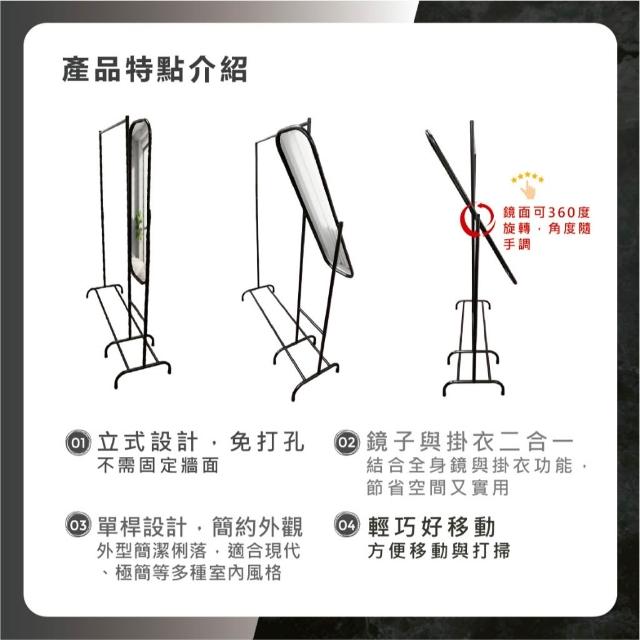 產品特點介紹

鏡面可360度旋轉，角度隨手調

01 立式設計，免打孔
不需固定牆面

02 鏡子與掛衣二合一
結合全身鏡與掛衣功能，節省空間又實用

03 單桿設計，簡約外觀
外型簡潔俐落，適合現代、極簡等多種室內風格

04 輕巧好移動
方便移動與打掃