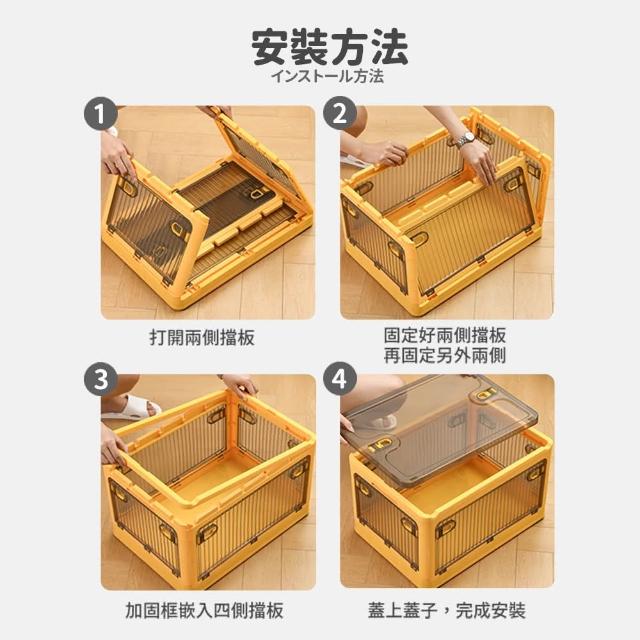 安裝方法
インストール方法

1
打開兩側擋板

2
固定好兩側擋板
再固定另外兩側

3
加固框嵌入四側擋板

4
蓋上蓋子，完成安裝