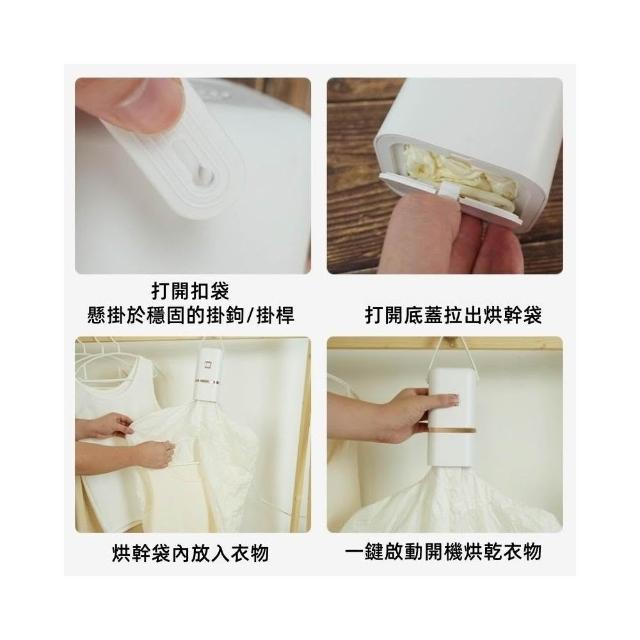 打開扣袋
懸掛於穩固的掛鉤/掛桿

打開底蓋拉出烘幹袋

烘幹袋內放入衣物

一鍵啟動開機烘乾衣物