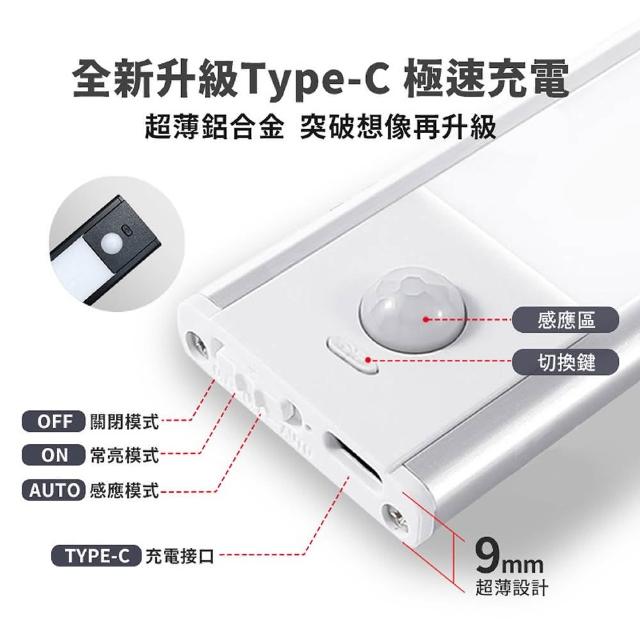 全新升級Type-C 極速充電

超薄鋁合金 突破想像再升級

感應區

切換鍵

OFF 關閉模式

ON 常亮模式

AUTO 感應模式

TYPE-C 充電接口

9mm

超薄設計