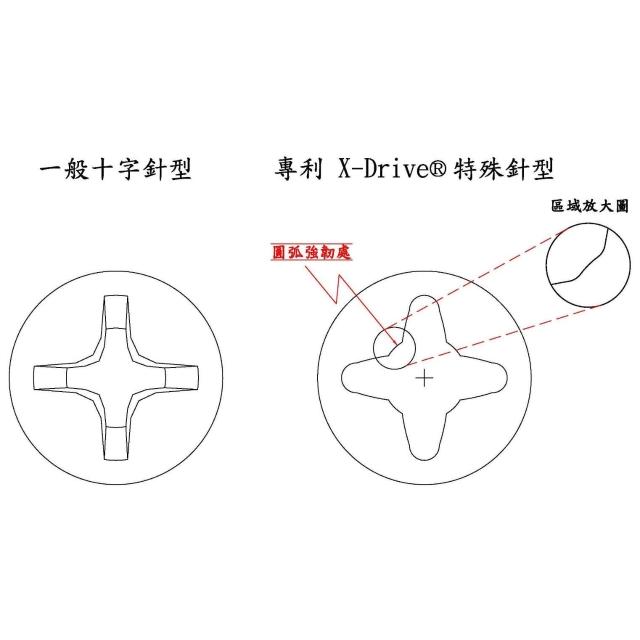 一般十字針型

專利 X-Drive® 特殊針型

區域放大圖

圓弧強韌處