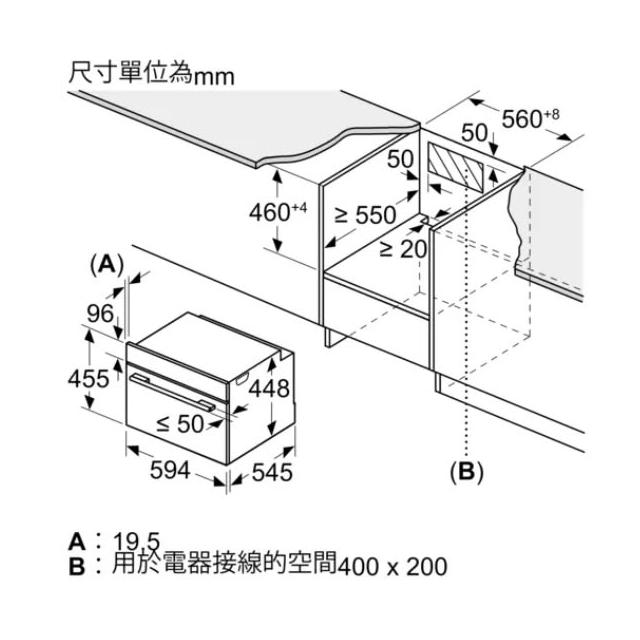 尺寸單位為mm

$560^{+8}$

50

50

$460^{+4}$

≥ 550

≥ 20

(A)

96

455

448

≤ 50

594

545

(B)

A：19,5
B：用於電器接線的空間400 x 200