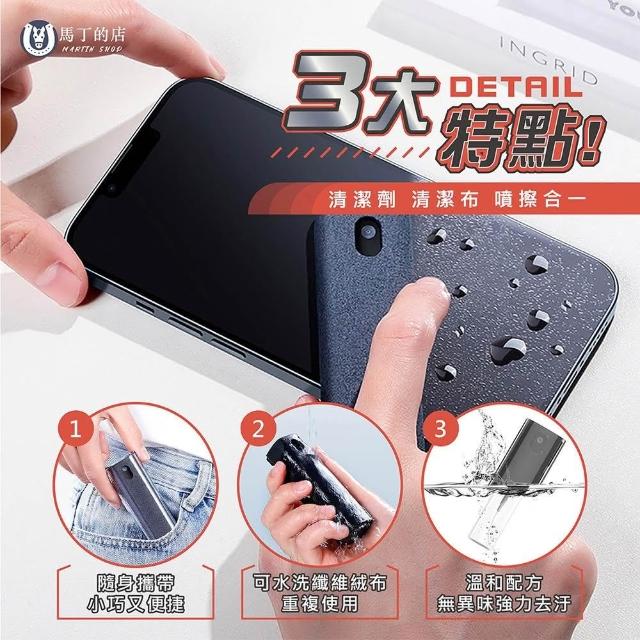 馬丁的店
MARTIN SHOP

INGRID

3大 DETAIL 特點!

清潔劑 清潔布 噴擦合一

1
隨身攜帶
小巧又便捷

2
可水洗纖維絨布
重複使用

3
溫和配方
無異味強力去汙