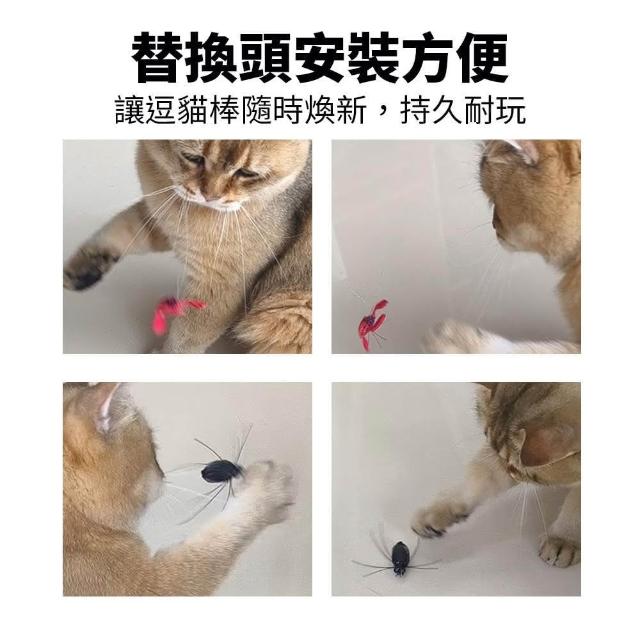 替換頭安裝方便

讓逗貓棒隨時煥新，持久耐玩